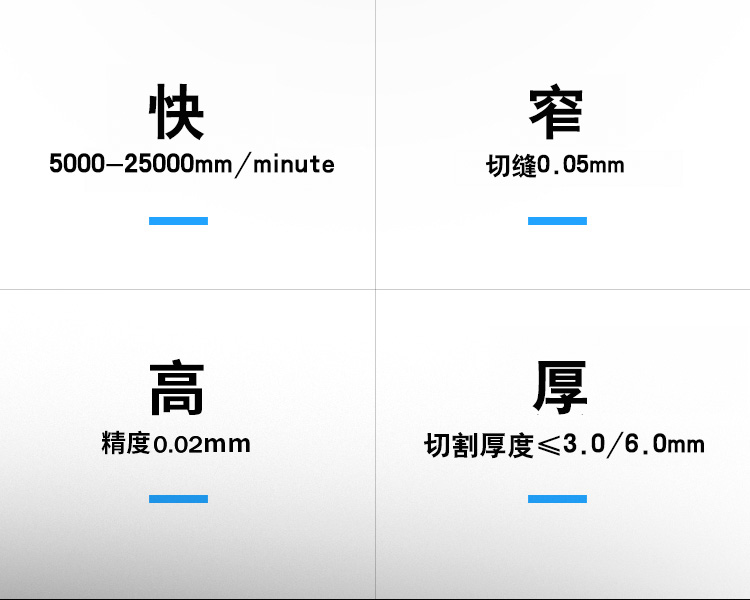 快
5000—25000mm/minute

窄
切缝0.05mm

高
精度0.02mm

厚
切割厚度≤3.0/6.0mm